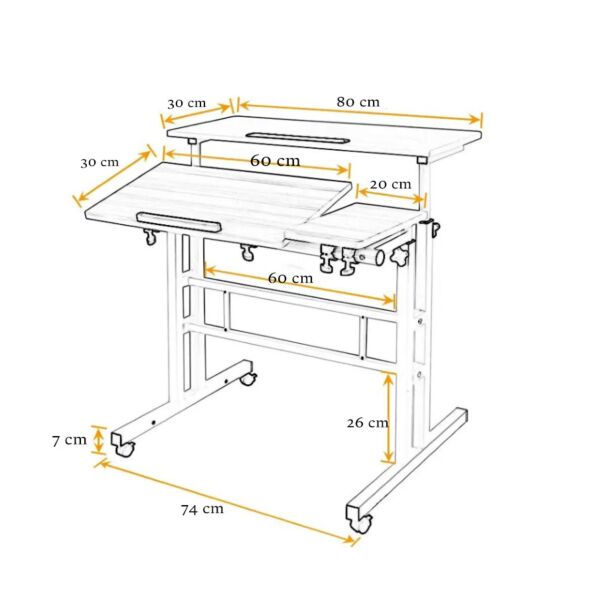 30 cm
80 cm
30 cm
60 cm
20 cm
60 cm
26 cm
7 cm
74 cm