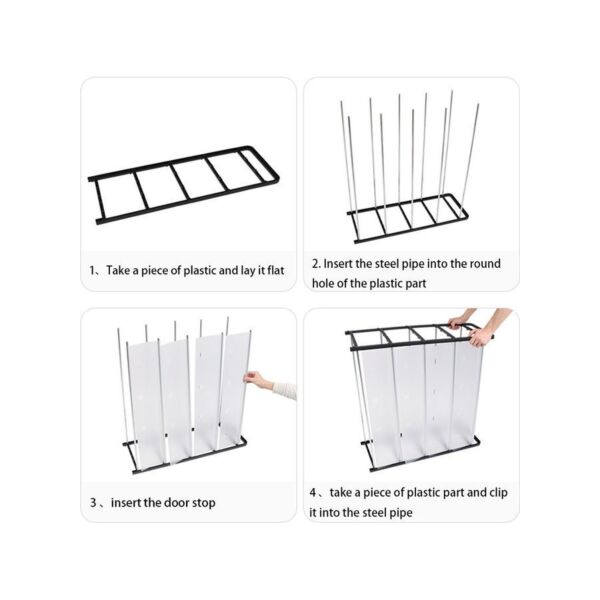 1、Take a piece of plastic and lay it flat

2. Insert the steel pipe into the round hole of the plastic part

3、insert the door stop

4、take a piece of plastic part and clip it into the steel pipe