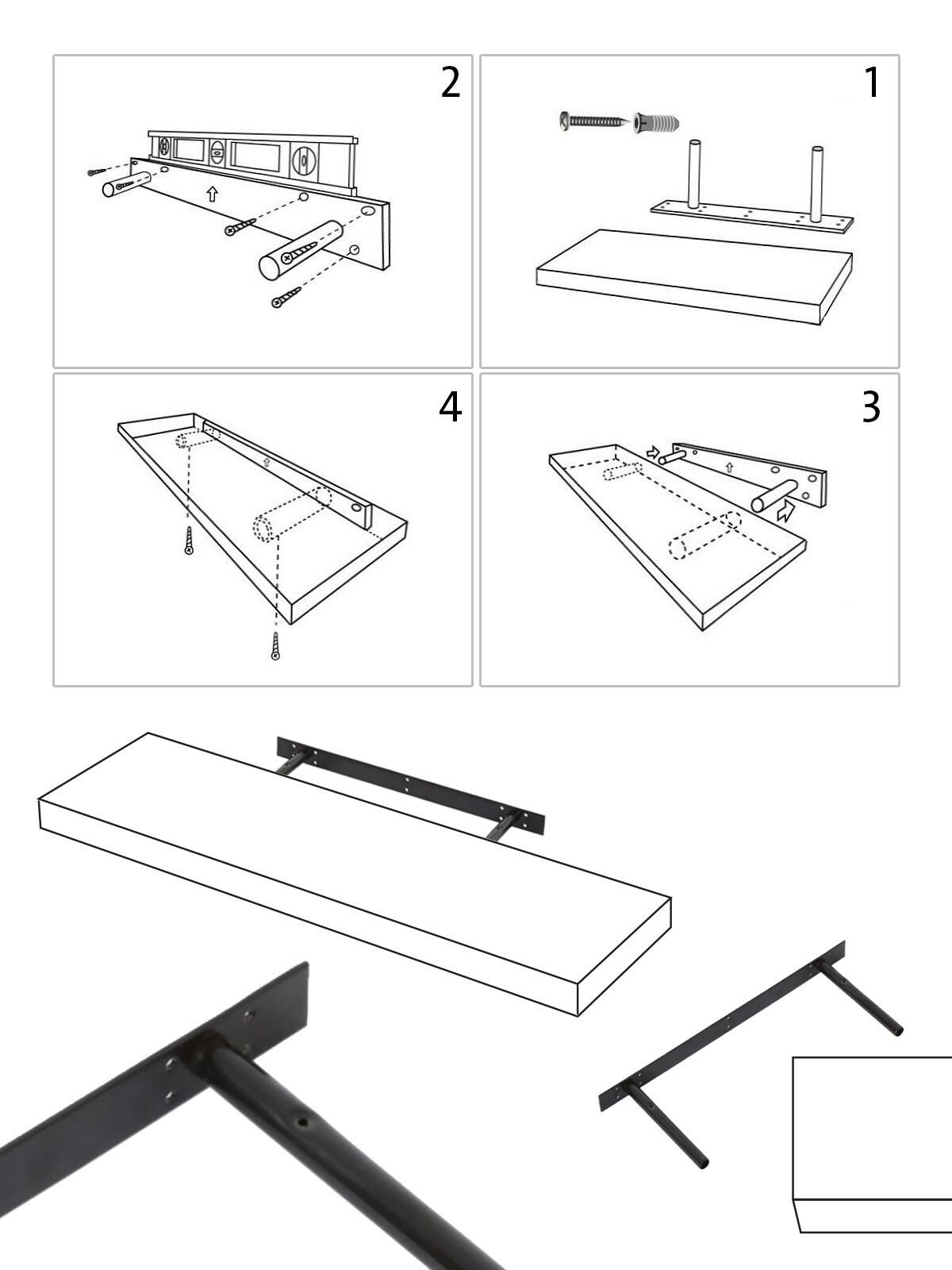 2

1

4

3